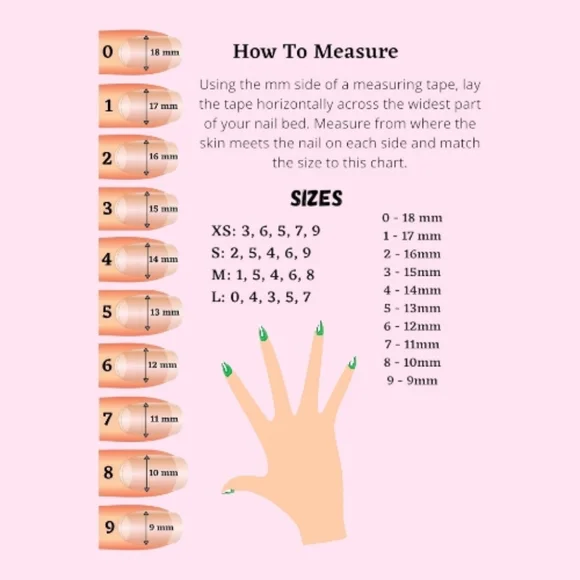 0 18 mm
1 17 mm
2 16 mm
3 15 mm
4 14 mm
5 13 mm
6 12 mm
7 11 mm
8 10 mm
9 9 mm

How To Measure

Using the mm side of a measuring tape, lay the tape horizontally across the widest part of your nail bed. Measure from where the skin meets the nail on each side and match the size to this chart.

SIZES

XS: 3, 6, 5, 7, 9
S: 2, 5, 4, 6, 9
M: 1, 5, 4, 6, 8
L: 0, 4, 3, 5, 7

0 - 18 mm
1 - 17 mm
2 - 16mm
3 - 15mm
4 - 14mm
5 - 13mm
6 - 12mm
7 - 11mm
8 - 10mm
9 - 9mm